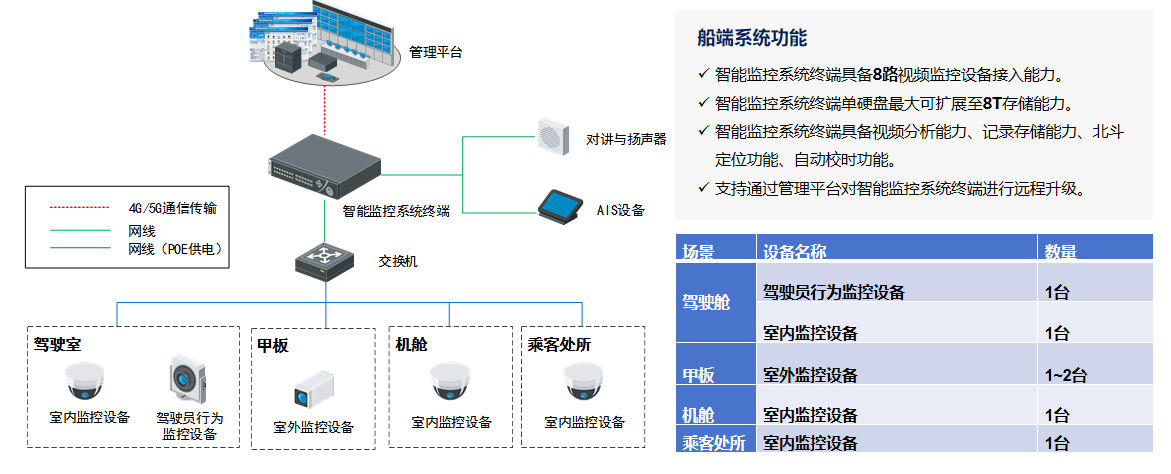 管理平台

对讲与扬声器

智能监控系统终端

AIS设备

4G/5G通信传输
网线
网线（POE供电）

交换机

驾驶室
室内监控设备
驾驶员行为监控设备

甲板
室外监控设备

机舱
室内监控设备

乘客处所
室内监控设备

船端系统功能

✓ 智能监控系统终端具备8路视频监控设备接入能力。
✓ 智能监控系统终端单硬盘最大可扩展至8T存储能力。
✓ 智能监控系统终端具备视频分析能力、记录存储能力、北斗定位功能、自动校时功能。
✓ 支持通过管理平台对智能监控系统终端进行远程升级。

| 场景 | 设备名称 | 数量 |
|---|---|---|
| 驾驶舱 | 驾驶员行为监控设备 | 1台 |
| | 室内监控设备 | 1台 |
| 甲板 | 室外监控设备 | 1~2台 |
| 机舱 | 室内监控设备 | 1台 |
| 乘客处所 | 室内监控设备 | 1台 |